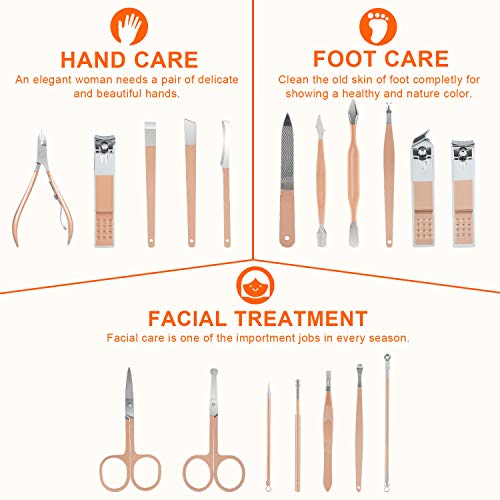 HAND CARE
An elegant woman needs a pair of delicate and beautiful hands.

FOOT CARE
Clean the old skin of foot completly for showing a healthy and nature color.

FACIAL TREATMENT
Facial care is one of the importment jobs in every season.