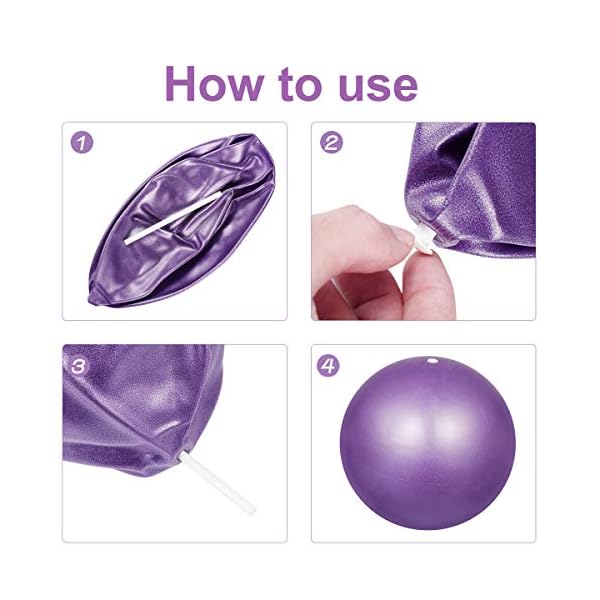 How to use

1

2

3

4