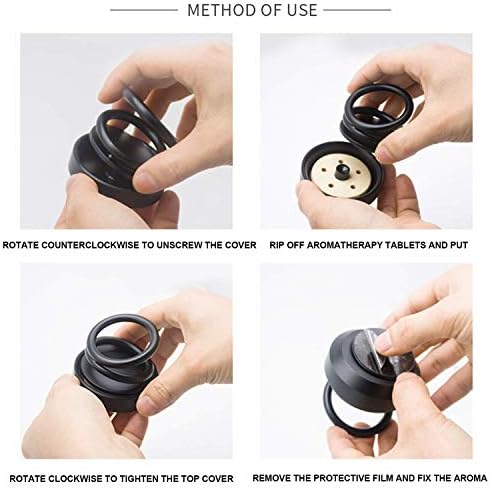 METHOD OF USE

ROTATE COUNTERCLOCKWISE TO UNSCREW THE COVER

RIP OFF AROMATHERAPY TABLETS AND PUT

ROTATE CLOCKWISE TO TIGHTEN THE TOP COVER

REMOVE THE PROTECTIVE FILM AND FIX THE AROMA