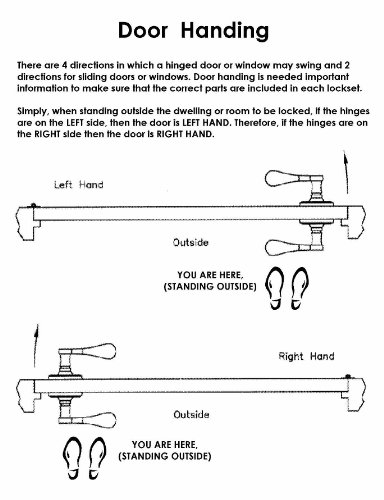 Door Handing

There are 4 directions in which a hinged door or window may swing and 2 directions for sliding doors or windows. Door handing is needed important information to make sure that the correct parts are included in each lockset.

Simply, when standing outside the dwelling or room to be locked, if the hinges are on the LEFT side, then the door is LEFT HAND. Therefore, if the hinges are on the RIGHT side then the door is RIGHT HAND.

Left Hand

Outside

YOU ARE HERE, (STANDING OUTSIDE)

Right Hand

Outside

YOU ARE HERE, (STANDING OUTSIDE)