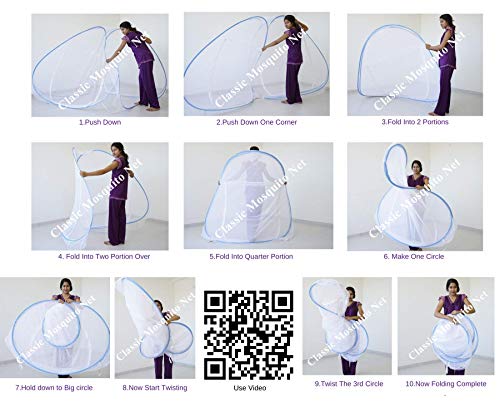 Classic Mosquito Net
1.Push Down

Classic Mosquito Net
2.Push Down One Corner

Classic Mosquito Net
3.Fold Into 2 Portions

Classic Mosquito Net
4. Fold Into Two Portion Over

Classic Mosquito Net
5.Fold Into Quarter Portion

Classic Mosquito Net
6. Make One Circle

Classic Mosquito Net
7.Hold down to Big circle

Classic Mosquito Net
8.Now Start Twisting

Use Video

Classic Mosquito Net
9.Twist The 3rd Circle

Classic Mosquito Net
10.Now Folding Complete