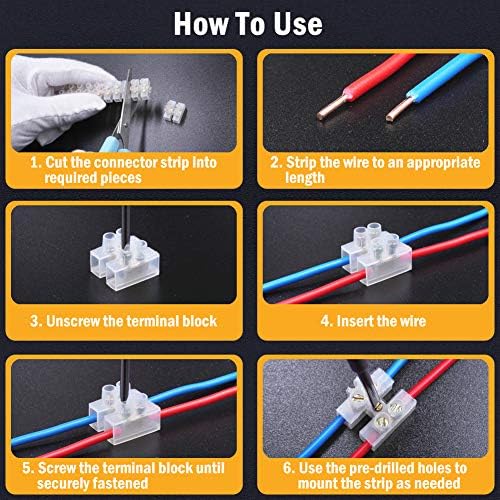 How To Use

1. Cut the connector strip into required pieces

2. Strip the wire to an appropriate length

3. Unscrew the terminal block

4. Insert the wire

5. Screw the terminal block until securely fastened

6. Use the pre-drilled holes to mount the strip as needed