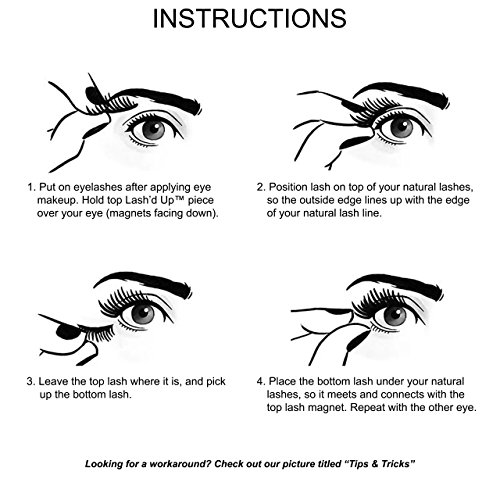 INSTRUCTIONS

1. Put on eyelashes after applying eye makeup. Hold top Lash'd Up™ piece over your eye (magnets facing down).

2. Position lash on top of your natural lashes, so the outside edge lines up with the edge of your natural lash line.

3. Leave the top lash where it is, and pick up the bottom lash.

4. Place the bottom lash under your natural lashes, so it meets and connects with the top lash magnet. Repeat with the other eye.

Looking for a workaround? Check out our picture titled "Tips & Tricks"