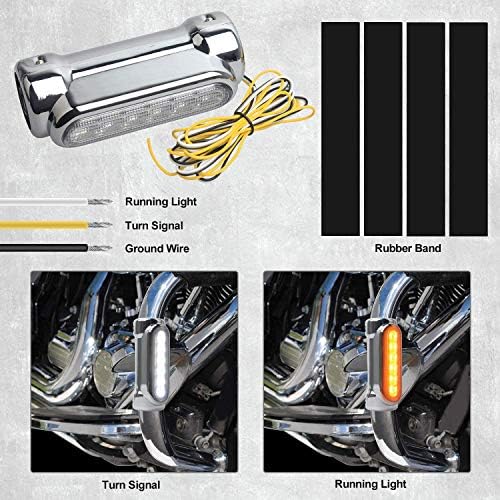 Running Light
Turn Signal
Ground Wire
Rubber Band
Turn Signal
Running Light