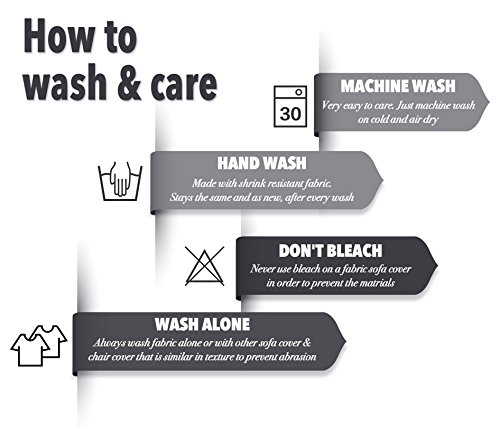 How to wash & care

30

MACHINE WASH
Very easy to care. Just machine wash on cold and air dry

HAND WASH
Made with shrink resistant fabric. Stays the same and as new, after every wash

DON'T BLEACH
Never use bleach on a fabric sofa cover in order to prevent the matrials

WASH ALONE
Always wash fabric alone or with other sofa cover & chair cover that is similar in texture to prevent abrasion