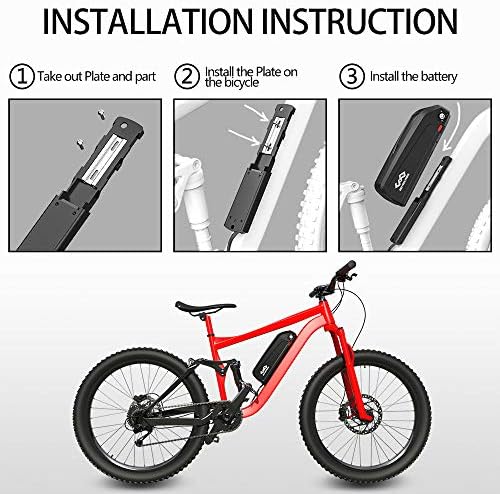 INSTALLATION INSTRUCTION

① Take out Plate and part

② Install the Plate on the bicycle

③ Install the battery