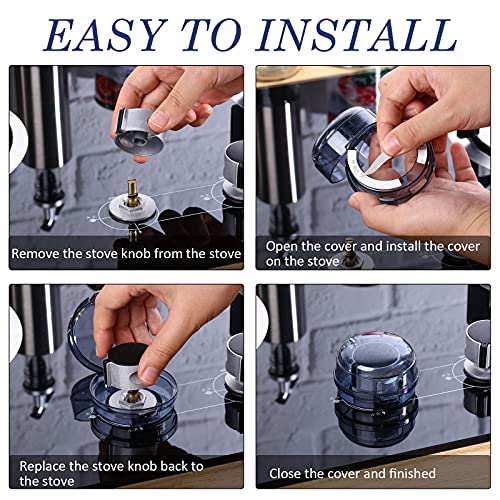 EASY TO INSTALL

Remove the stove knob from the stove

Open the cover and install the cover on the stove

Replace the stove knob back to the stove

Close the cover and finished