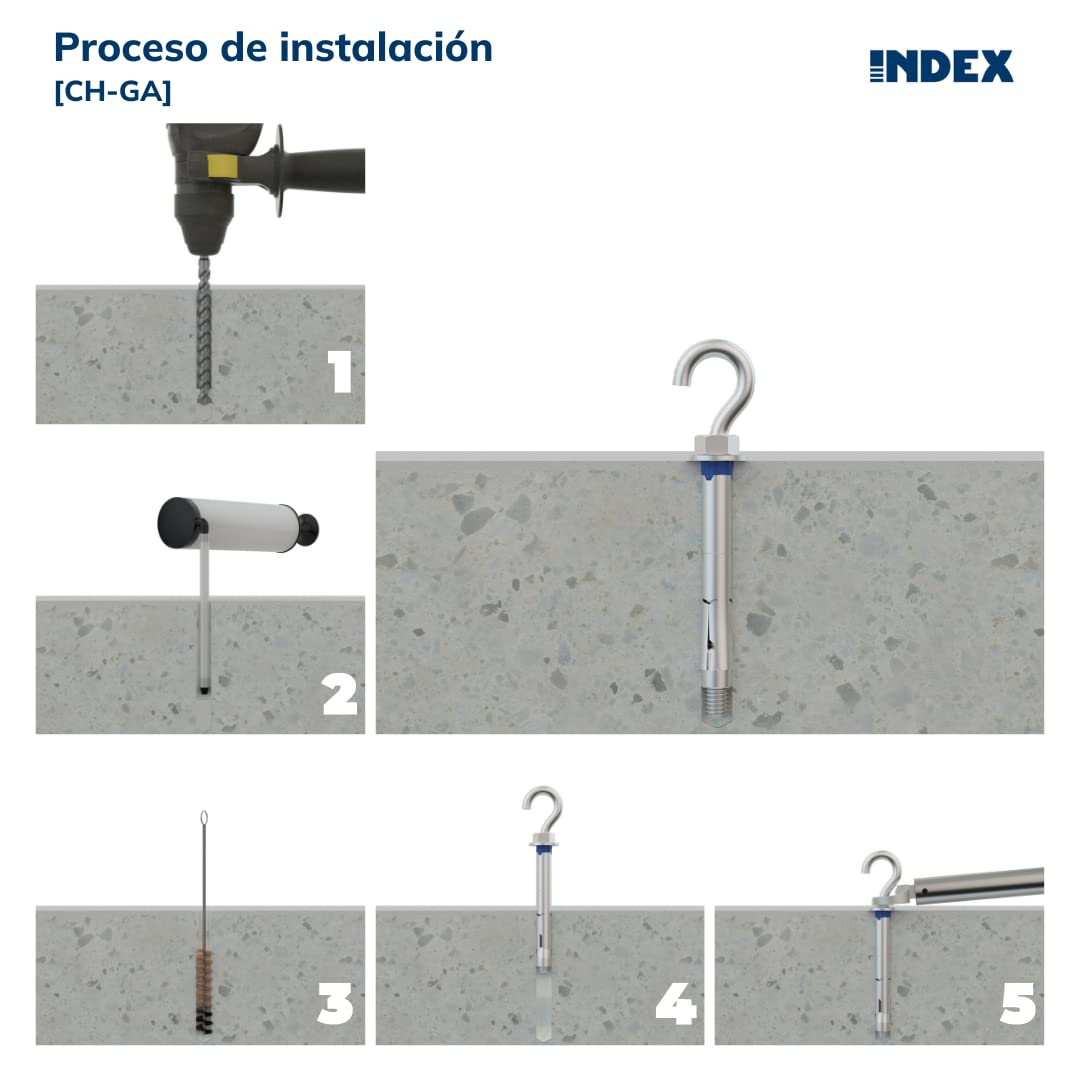 Proceso de instalación
[CH-GA]

INDEX

1

2

3

4

5