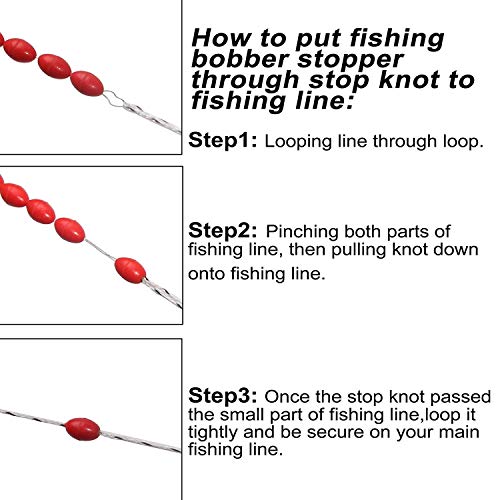 How to put fishing bobber stopper through stop knot to fishing line:

Step1: Looping line through loop.

Step2: Pinching both parts of fishing line, then pulling knot down onto fishing line.

Step3: Once the stop knot passed the small part of fishing line,loop it tightly and be secure on your main fishing line.