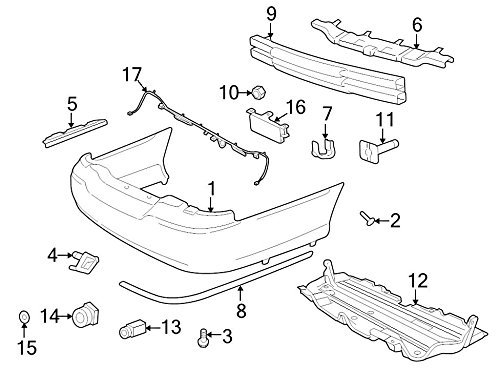 9
6
17
10
16
5
7
11
1
2
4
12
8
14
13
3
15