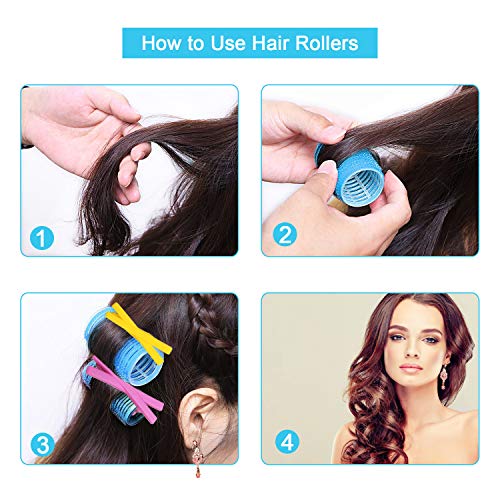 How to Use Hair Rollers

1

2

3

4