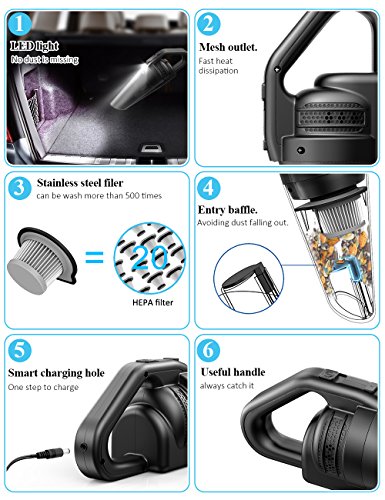 1
LED light
No dust is missing

2
Mesh outlet.
Fast heat dissipation

3
Stainless steel filer
can be wash more than 500 times

=

20

HEPA filter

4
Entry baffle.
Avoiding dust falling out.

5
Smart charging hole
One step to charge

6
Useful handle
always catch it