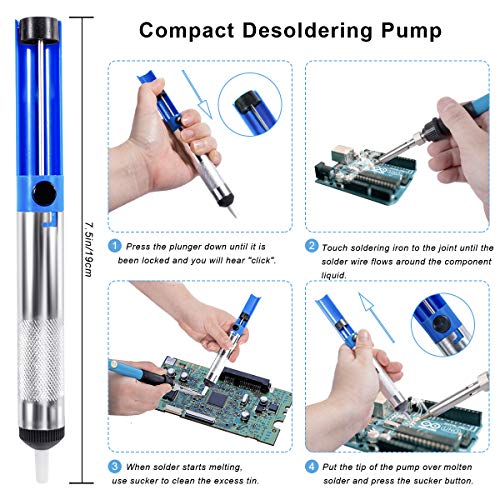 Compact Desoldering Pump

7.5in/19cm

1 Press the plunger down until it is been locked and you will hear "click".

2 Touch soldering iron to the joint until the solder wire flows around the component liquid.

3 When solder starts melting, use sucker to clean the excess tin.

4 Put the tip of the pump over molten solder and press the sucker button.