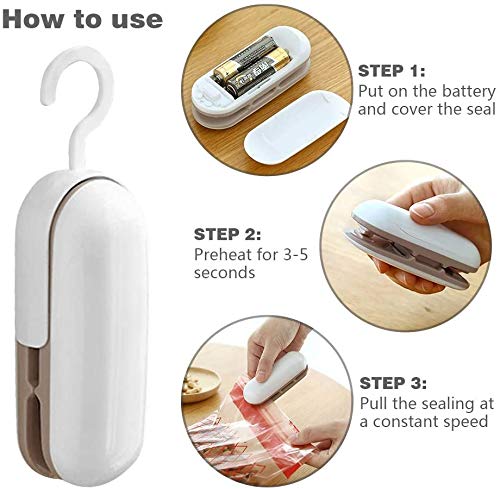 How to use

STEP 1:
Put on the battery and cover the seal

STEP 2:
Preheat for 3-5 seconds

STEP 3:
Pull the sealing at a constant speed