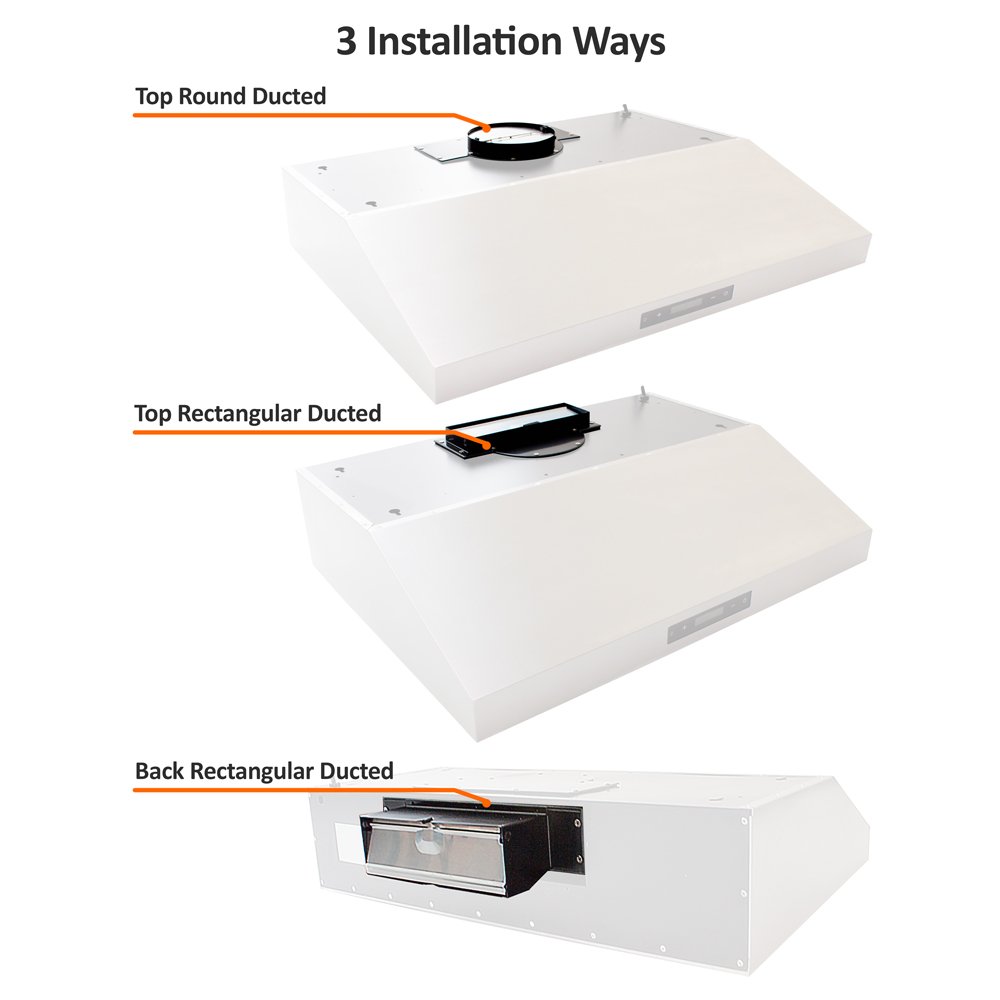 3 Installation Ways

Top Round Ducted

Top Rectangular Ducted

Back Rectangular Ducted