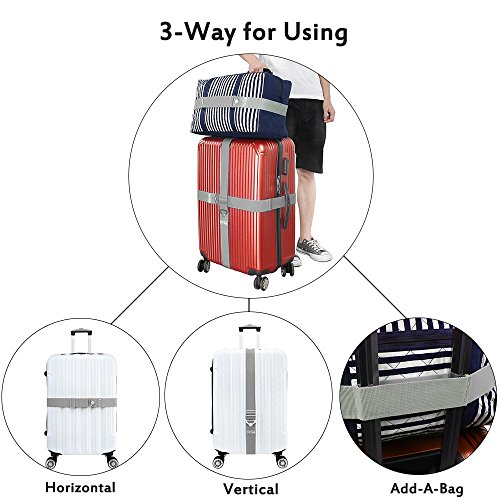 3-Way for Using

Horizontal

Vertical

Add-A-Bag