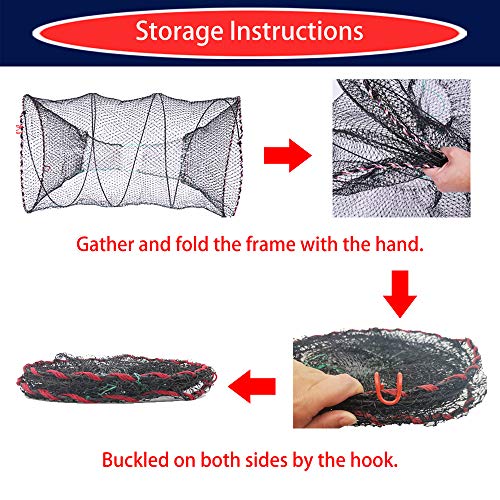 Storage Instructions

Gather and fold the frame with the hand.

Buckled on both sides by the hook.