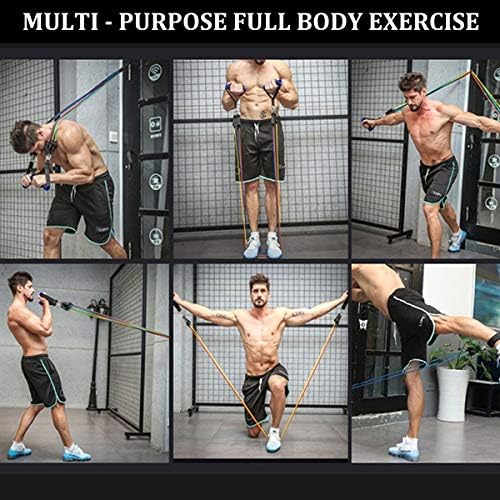 MULTI - PURPOSE FULL BODY EXERCISE