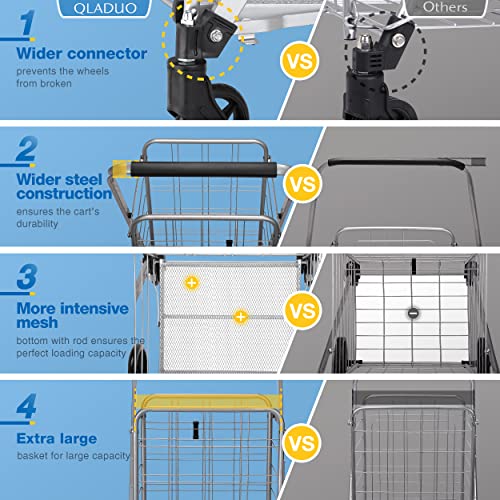 QLADUO

Others

1

Wider connector

prevents the wheels from broken

VS

2

Wider steel construction

ensures the cart's durability

VS

3

More intensive mesh

bottom with rod ensures the perfect loading capacity

VS

4

Extra large

basket for large capacity

VS