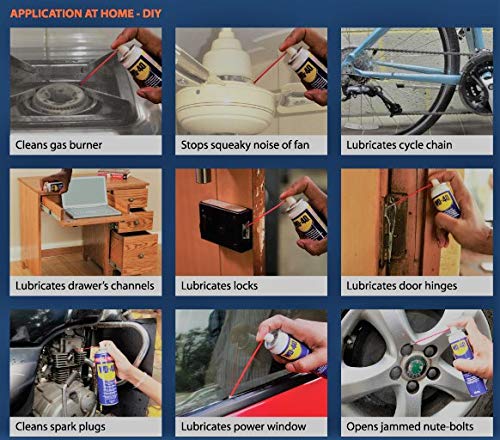 APPLICATION AT HOME - DIY

WD-40

Cleans gas burner

WD-40

Stops squeaky noise of fan

Lubricates cycle chain

Lubricates drawer's channels

WD-40

Lubricates locks

WD-40

Lubricates door hinges

WD-40

Cleans spark plugs

WD-40

Lubricates power window

WD-40

Opens jammed nute-bolts