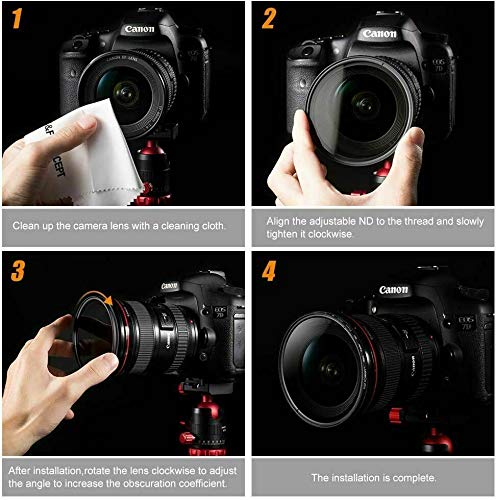 1

Canon

EOS 7D

&F

CEPT

Clean up the camera lens with a cleaning cloth.

2

Canon

EOS 7D

Align the adjustable ND to the thread and slowly tighten it clockwise.

3

Canon

EOS 7D

After installation,rotate the lens clockwise to adjust the angle to increase the obscuration coefficient.

4

Canon

EOS 7D

The installation is complete.