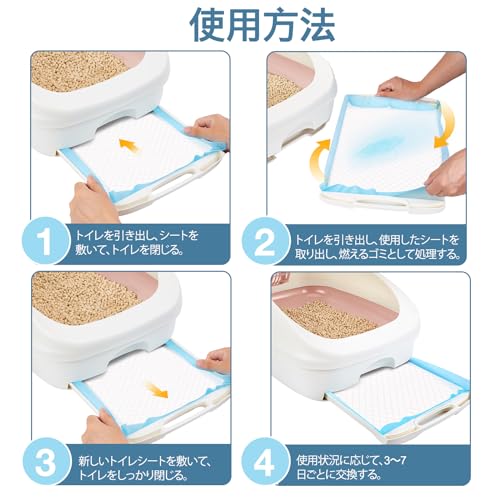 使用方法

1
トイレを引き出し、シートを敷いて、トイレを閉じる。

2
トイレを引き出し、使用したシートを取り出し、燃えるゴミとして処理する。

3
新しいトイレシートを敷いて、トイレをしっかり閉じる。

4
使用状況に応じて、3〜7日ごとに交換する。