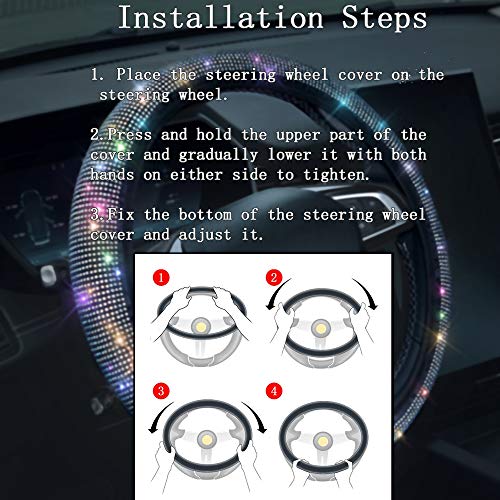 Installation Steps

1. Place the steering wheel cover on the steering wheel.

2.Press and hold the upper part of the cover and gradually lower it with both hands on either side to tighten.

3.Fix the bottom of the steering wheel cover and adjust it.

1

2

3

4