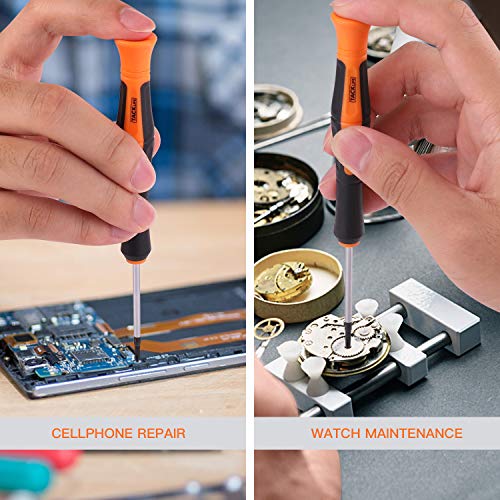 TACKLIFE

CELLPHONE REPAIR

TACKLIFE

WATCH MAINTENANCE