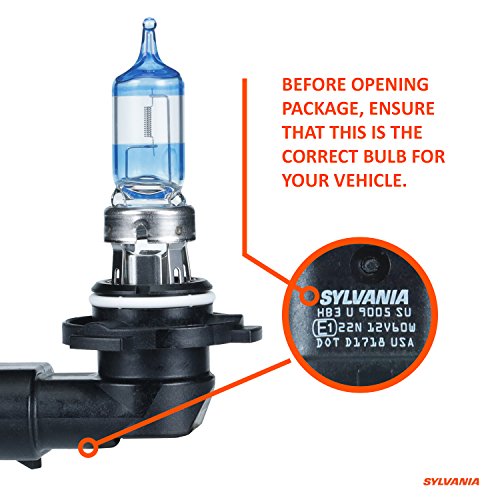 BEFORE OPENING PACKAGE, ENSURE THAT THIS IS THE CORRECT BULB FOR YOUR VEHICLE.

SYLVANIA
HB3 U 9005 SU
E1 22N 12V60W
DOT D1718 USA

SYLVANIA