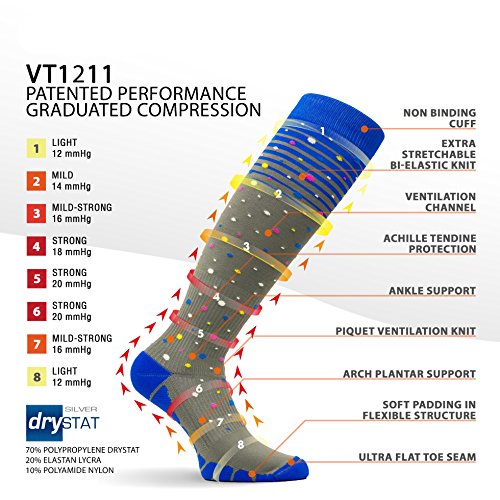 VT1211
PATENTED PERFORMANCE
GRADUATED COMPRESSION

1 LIGHT 12 mmHg
2 MILD 14 mmHg
3 MILD-STRONG 16 mmHg
4 STRONG 18 mmHg
5 STRONG 20 mmHg
6 STRONG 20 mmHg
7 MILD-STRONG 16 mmHg
8 LIGHT 12 mmHg

SILVER
drySTAT

70% POLYPROPYLENE DRYSTAT
20% ELASTAN LYCRA
10% POLYAMIDE NYLON

1
2
3
4
5
6
7
8

NON BINDING CUFF
EXTRA STRETCHABLE BI-ELASTIC KNIT
VENTILATION CHANNEL
ACHILLE TENDINE PROTECTION
ANKLE SUPPORT
PIQUET VENTILATION KNIT
ARCH PLANTAR SUPPORT
SOFT PADDING IN FLEXIBLE STRUCTURE
ULTRA FLAT TOE SEAM