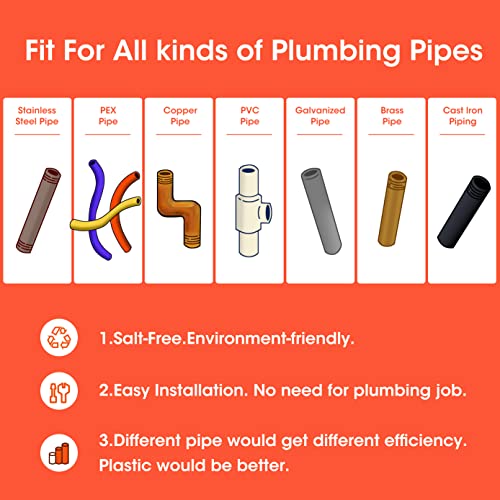 Fit For All kinds of Plumbing Pipes

Stainless Steel Pipe

PEX Pipe

Copper Pipe

PVC Pipe

Galvanized Pipe

Brass Pipe

Cast Iron Piping

1.Salt-Free.Environment-friendly.

2.Easy Installation. No need for plumbing job.

3.Different pipe would get different efficiency. Plastic would be better.