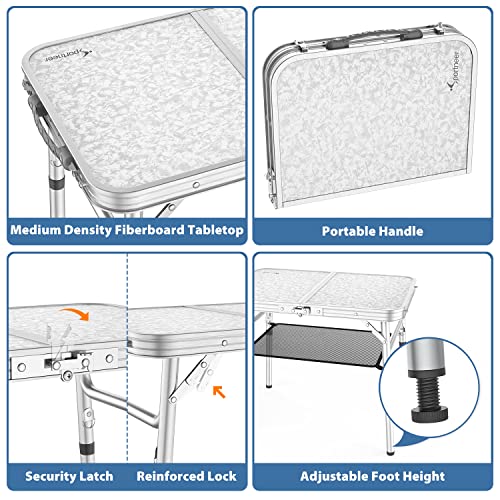 Sportneer

Medium Density Fiberboard Tabletop

Sportneer

Portable Handle

Security Latch

Reinforced Lock

Adjustable Foot Height