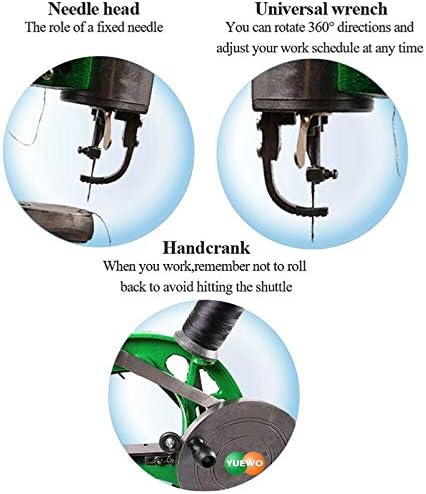 Needle head
The role of a fixed needle

Universal wrench
You can rotate 360° directions and adjust your work schedule at any time

Handcrank
When you work,remember not to roll back to avoid hitting the shuttle

YUEWO