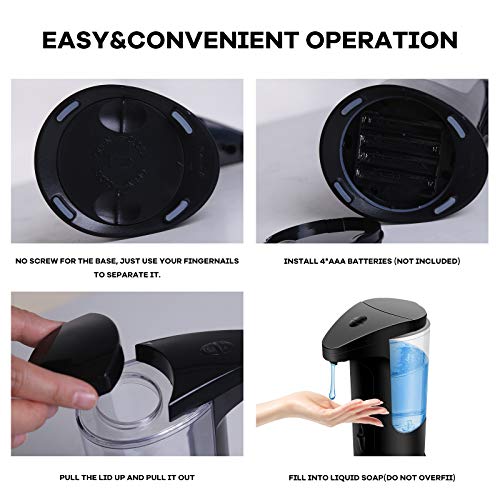 EASY&CONVENIENT OPERATION

NO SCREW FOR THE BASE, JUST USE YOUR FINGERNAILS TO SEPARATE IT.

INSTALL 4*AAA BATTERIES (NOT INCLUDED)

PULL THE LID UP AND PULL IT OUT

FILL INTO LIQUID SOAP(DO NOT OVERFII)