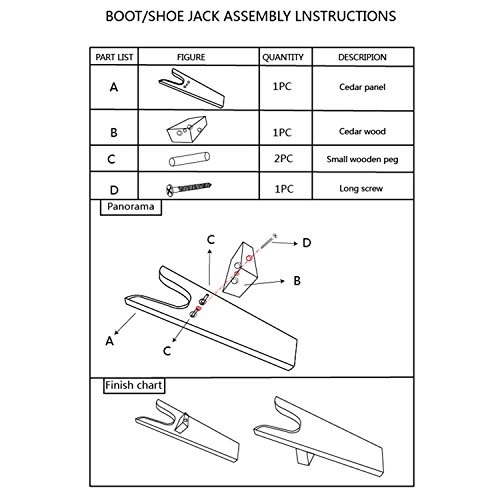 BOOT/SHOE JACK ASSEMBLY LNSTRUCTIONS

| PART LIST | FIGURE | QUANTITY | DESCRIPION |
|---|---|---|---|
| A | | 1PC | Cedar panel |
| B | | 1PC | Cedar wood |
| C | | 2PC | Small wooden peg |
| D | | 1PC | Long screw |

Panorama

C
D
B
A
C

Finish chart