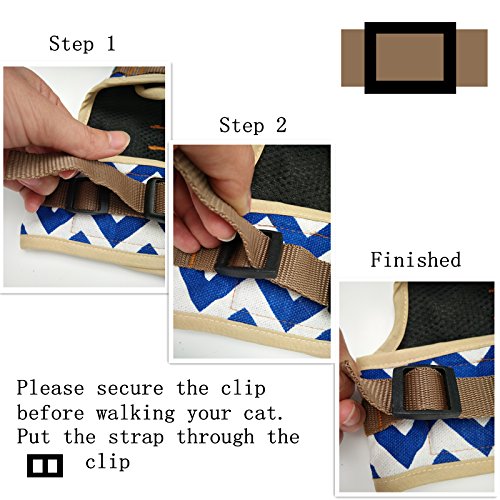 Step 1

Step 2

Finished

Please secure the clip before walking your cat. Put the strap through the clip