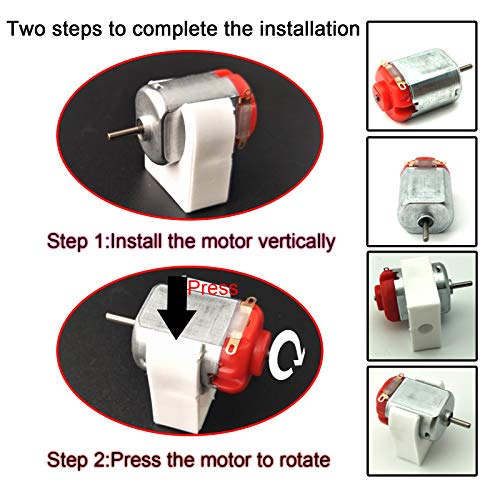 Two steps to complete the installation

Step 1:Install the motor vertically

Press

Step 2:Press the motor to rotate