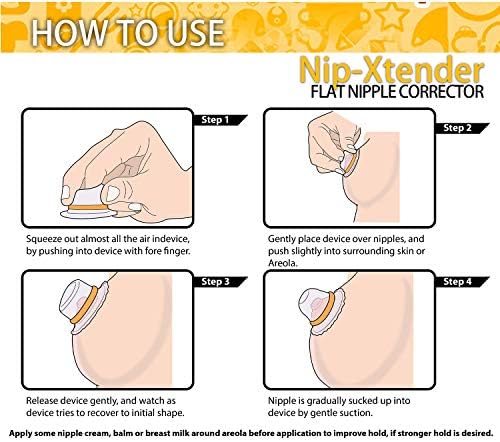 HOW TO USE

Nip-Xtender
FLAT NIPPLE CORRECTOR

Step 1

Squeeze out almost all the air indevice, by pushing into device with fore finger.

Step 2

Gently place device over nipples, and push slightly into surrounding skin or Areola.

Step 3

Release device gently, and watch as device tries to recover to initial shape.

Step 4

Nipple is gradually sucked up into device by gentle suction.

Apply some nipple cream, balm or breast milk around areola before application to improve hold, if stronger hold is desired.