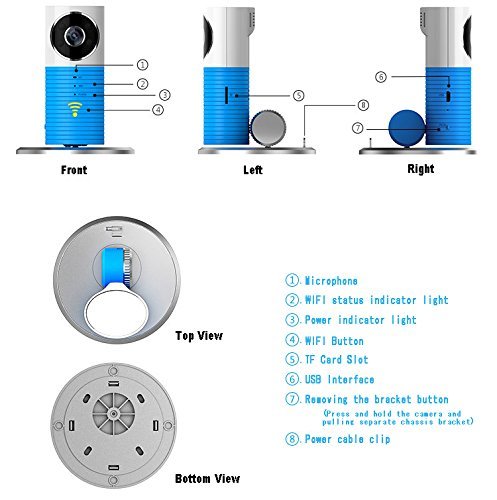 1
2
3
4
Front

5
8
Left

6
7
Right

Top View

Bottom View

1. Microphone
2. WIFI status indicator light
3. Power indicator light
4. WIFI Button
5. TF Card Slot
6. USB Interface
7. Removing the bracket button
(Press and hold the camera and pulling separate chassis bracket)
8. Power cable clip