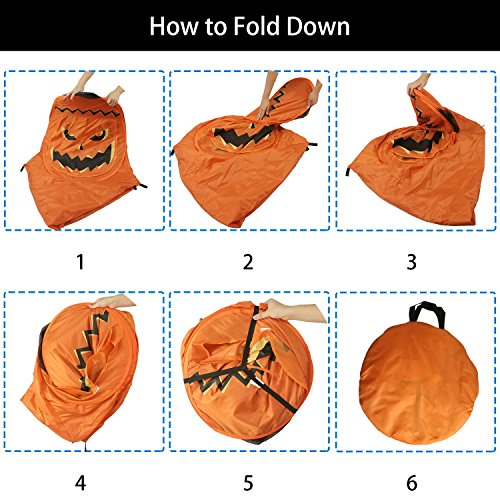 How to Fold Down

1

2

3

4

5

6