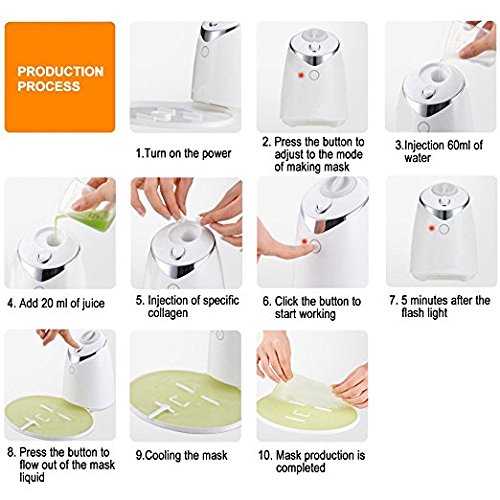 PRODUCTION PROCESS

1.Turn on the power

2. Press the button to adjust to the mode of making mask

3.Injection 60ml of water

4. Add 20 ml of juice

5. Injection of specific collagen

6. Click the button to start working

7. 5 minutes after the flash light

8. Press the button to flow out of the mask liquid

9.Cooling the mask

10. Mask production is completed