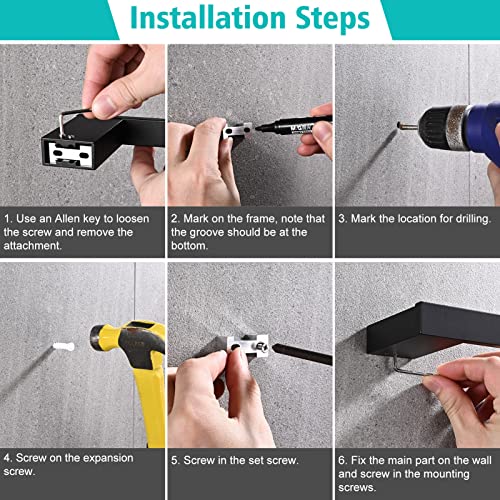 Installation Steps

1. Use an Allen key to loosen the screw and remove the attachment.

2. Mark on the frame, note that the groove should be at the bottom.

3. Mark the location for drilling.

4. Screw on the expansion screw.

5. Screw in the set screw.

6. Fix the main part on the wall and screw in the mounting screws.