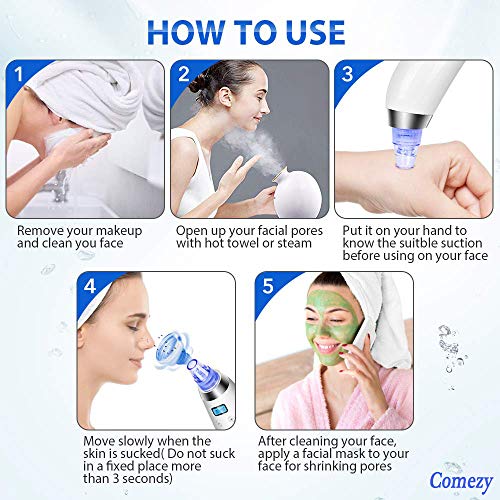 HOW TO USE

1

Remove your makeup and clean you face

2

Open up your facial pores with hot towel or steam

3

Put it on your hand to know the suitble suction before using on your face

4

Move slowly when the skin is sucked( Do not suck in a fixed place more than 3 seconds)

5

After cleaning your face, apply a facial mask to your face for shrinking pores

Comezy