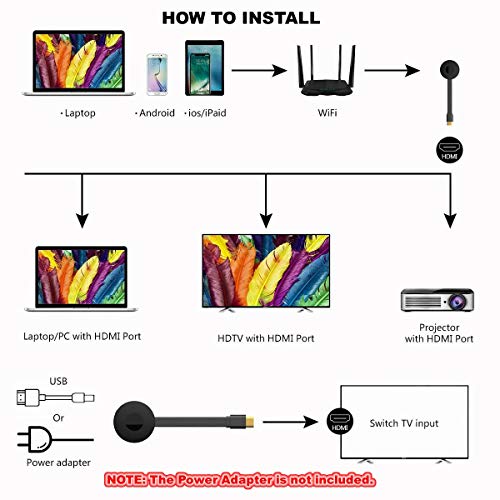 HOW TO INSTALL

· Laptop

· Android

· ios/iPaid

WiFi

HDMI

Laptop/PC with HDMI Port

HDTV with HDMI Port

Projector with HDMI Port

USB

Or

Power adapter

HDMI

Switch TV input

NOTE: The Power Adapter is not included.