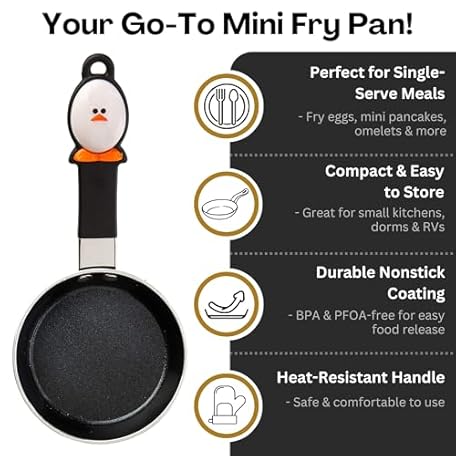 Your Go-To Mini Fry Pan!

Perfect for Single-Serve Meals

- Fry eggs, mini pancakes, omelets & more

Compact & Easy to Store

- Great for small kitchens, dorms & RVs

Durable Nonstick Coating

- BPA & PFOA-free for easy food release

Heat-Resistant Handle

- Safe & comfortable to use