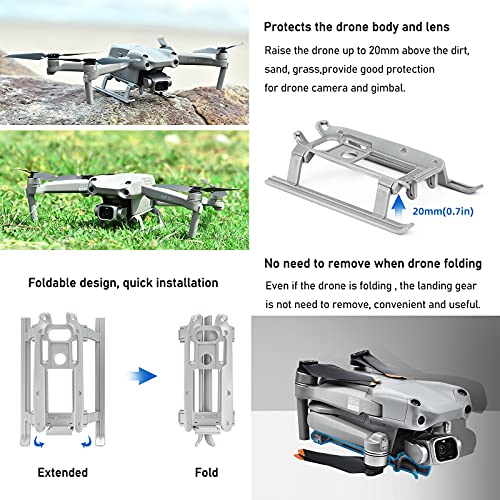 Protects the drone body and lens

Raise the drone up to 20mm above the dirt, sand, grass,provide good protection for drone camera and gimbal.

20mm(0.7in)

No need to remove when drone folding

Even if the drone is folding , the landing gear is not need to remove, convenient and useful.

Foldable design, quick installation

Extended

Fold