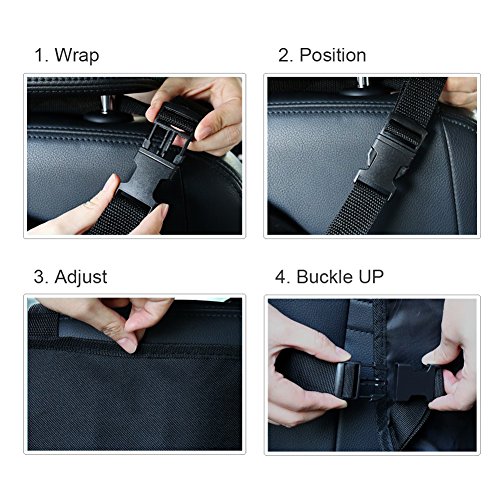 1. Wrap

2. Position

3. Adjust

4. Buckle UP