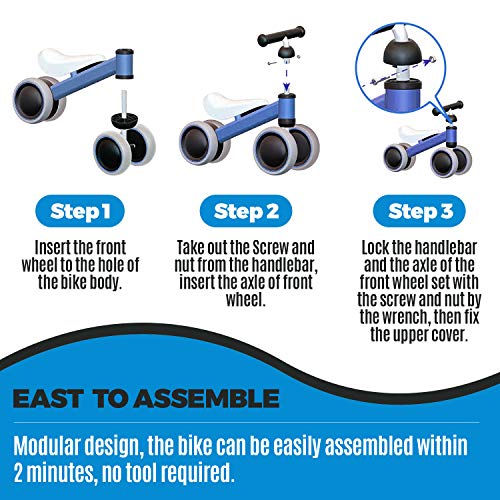 Step 1

Insert the front wheel to the hole of the bike body.

Step 2

Take out the Screw and nut from the handlebar, insert the axle of front wheel.

Step 3

Lock the handlebar and the axle of the front wheel set with the screw and nut by the wrench, then fix the upper cover.

EAST TO ASSEMBLE

Modular design, the bike can be easily assembled within 2 minutes, no tool required.