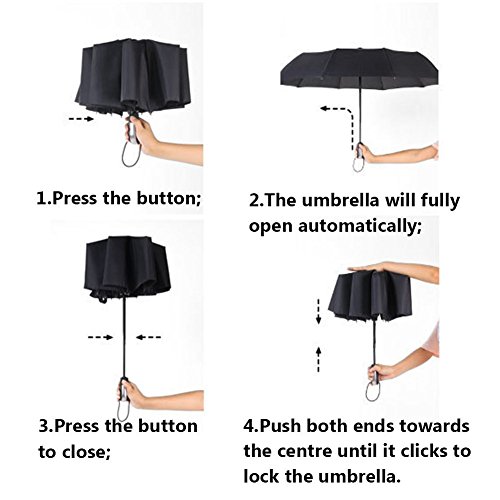 1.Press the button;

2.The umbrella will fully open automatically;

3.Press the button to close;

4.Push both ends towards the centre until it clicks to lock the umbrella.