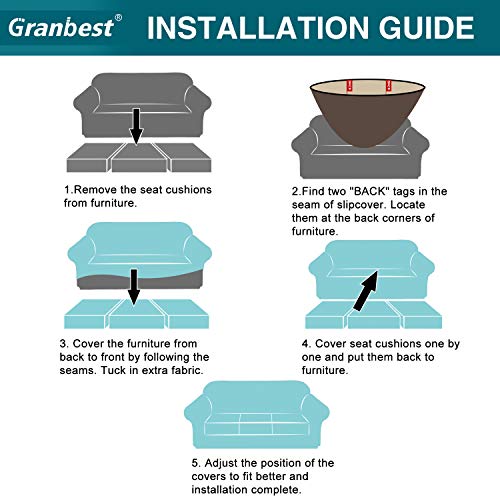 Granbest®

INSTALLATION GUIDE

1.Remove the seat cushions from furniture.

2.Find two "BACK" tags in the seam of slipcover. Locate them at the back corners of furniture.

3. Cover the furniture from back to front by following the seams. Tuck in extra fabric.

4. Cover seat cushions one by one and put them back to furniture.

5. Adjust the position of the covers to fit better and installation complete.